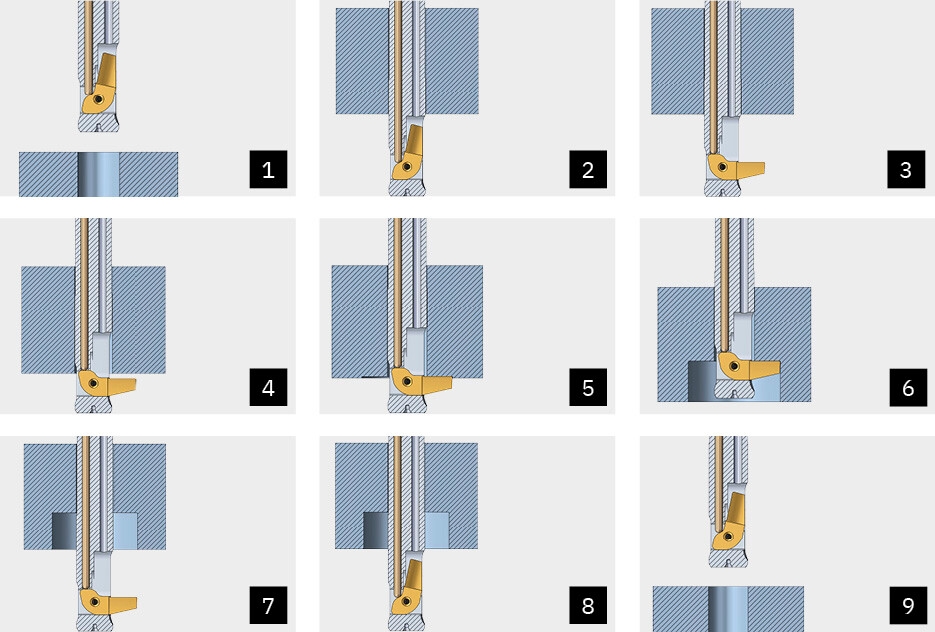 1
2
3
4
5
6
7
8
9